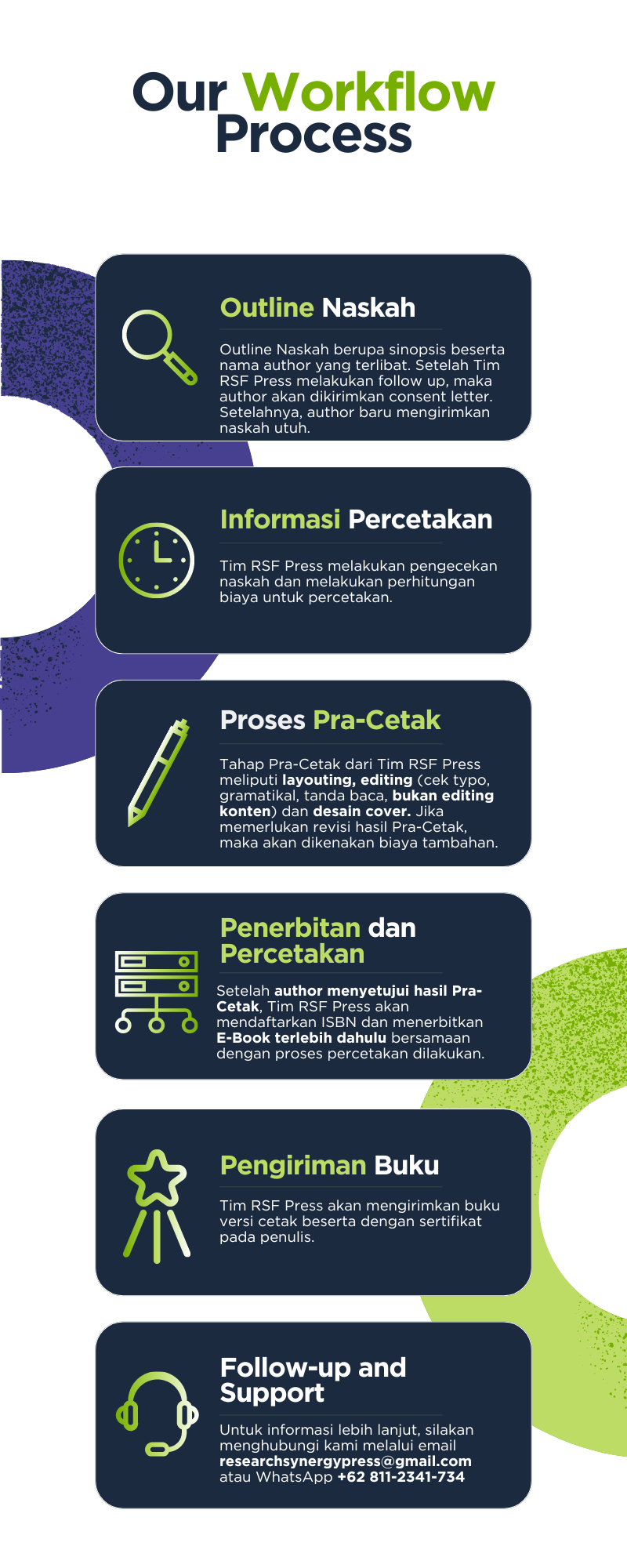 Our Workflow Process

Outline Naskah

Outline Naskah berupa sinopsis beserta nama author yang terlibat. Setelah Tim RSF Press melakukan follow up, maka author akan dikirimkan consent letter. Setelahnya, author baru mengirimkan naskah utuh.

Informasi Percetakan

Tim RSF Press melakukan pengecekan naskah dan melakukan perhitungan biaya untuk percetakan.

Proses Pra-Cetak

Tahap Pra-Cetak dari Tim RSF Press meliputi layouting, editing (cek typo, gramatikal, tanda baca, bukan editing konten) dan desain cover. Jika memerlukan revisi hasil Pra-Cetak, maka akan dikenakan biaya tambahan.

Penerbitan dan Percetakan

Setelah author menyetujui hasil Pra-Cetak, Tim RSF Press akan mendaftarkan ISBN dan menerbitkan E-Book terlebih dahulu bersamaan dengan proses percetakan dilakukan.

Pengiriman Buku

Tim RSF Press akan mengirimkan buku versi cetak beserta dengan sertifikat pada penulis.

Follow-up and Support

Untuk informasi lebih lanjut, silakan menghubungi kami melalui email researchsynergypress@gmail.com atau WhatsApp +62 811-2341-734